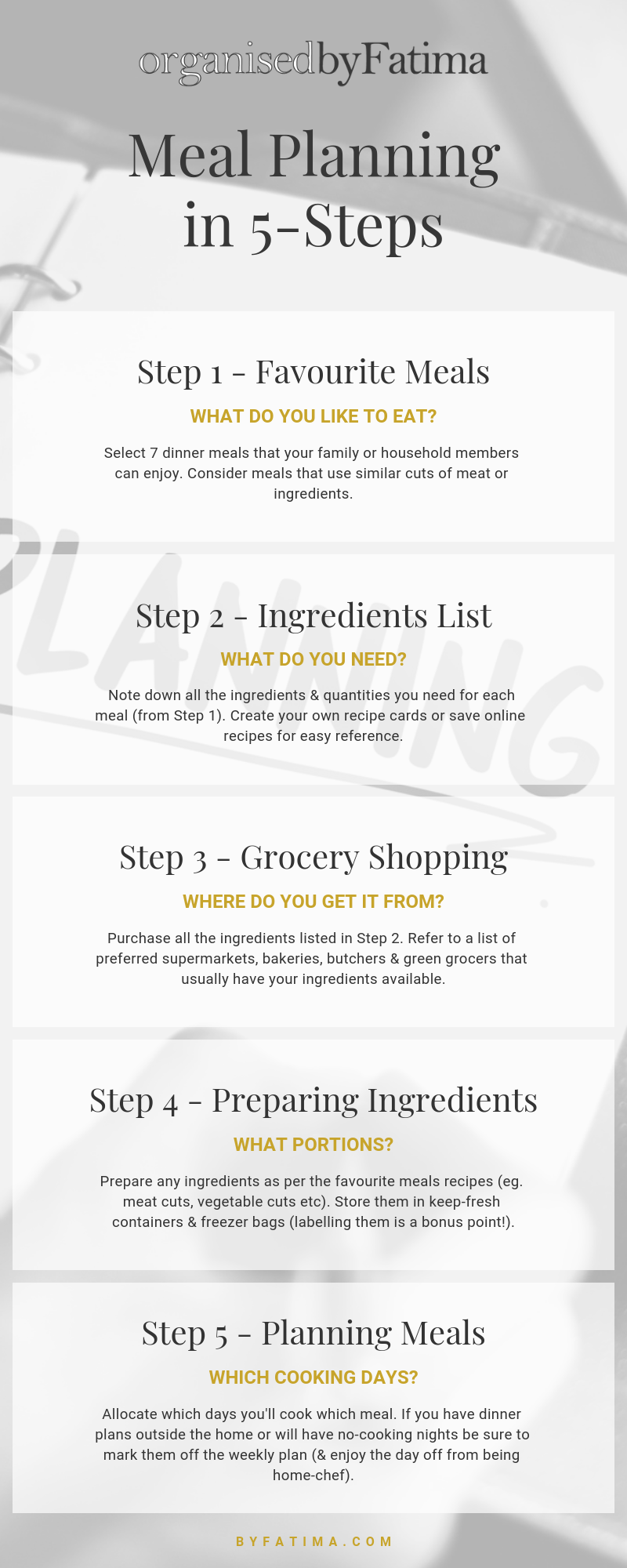 organisedbyFatima

Meal Planning in 5-Steps

Step 1 - Favourite Meals

WHAT DO YOU LIKE TO EAT?

Select 7 dinner meals that your family or household members can enjoy. Consider meals that use similar cuts of meat or ingredients.

PLANNING

Step 2 - Ingredients List

WHAT DO YOU NEED?

Note down all the ingredients & quantities you need for each meal (from Step 1). Create your own recipe cards or save online recipes for easy reference.

Step 3 - Grocery Shopping

WHERE DO YOU GET IT FROM?

Purchase all the ingredients listed in Step 2. Refer to a list of preferred supermarkets, bakeries, butchers & green grocers that usually have your ingredients available.

Step 4 - Preparing Ingredients

WHAT PORTIONS?

Prepare any ingredients as per the favourite meals recipes (eg. meat cuts, vegetable cuts etc). Store them in keep-fresh containers & freezer bags (labelling them is a bonus point!).

Step 5 - Planning Meals

WHICH COOKING DAYS?

Allocate which days you'll cook which meal. If you have dinner plans outside the home or will have no-cooking nights be sure to mark them off the weekly plan (& enjoy the day off from being home-chef).

BYFATIMA.COM